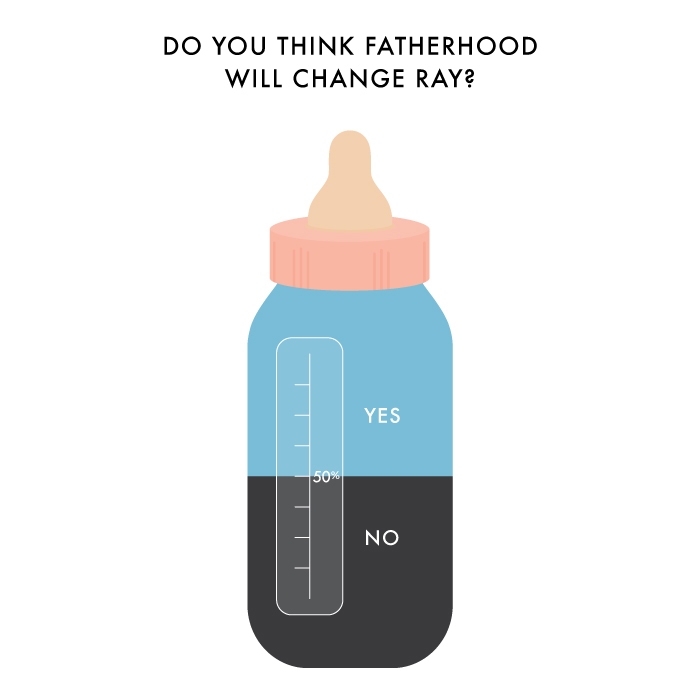 DO YOU THINK FATHERHOOD WILL CHANGE RAY?

YES

50%

NO