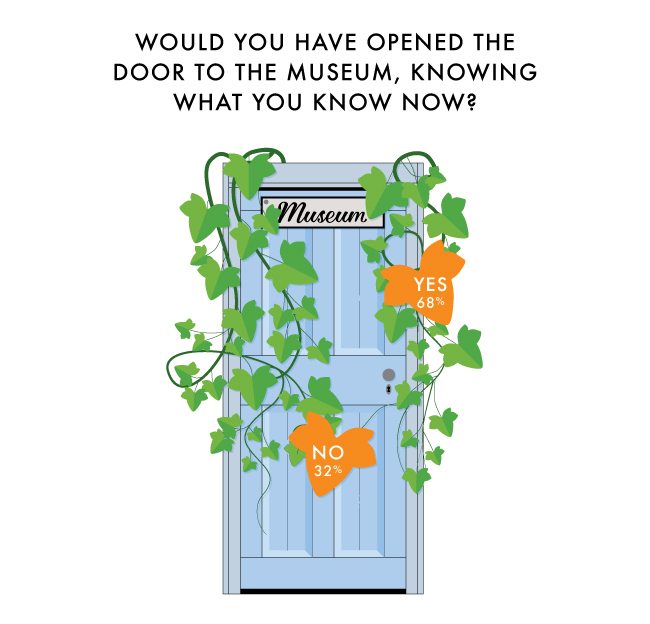 WOULD YOU HAVE OPENED THE DOOR TO THE MUSEUM, KNOWING WHAT YOU KNOW NOW?

Museum

YES
68%

NO
32%