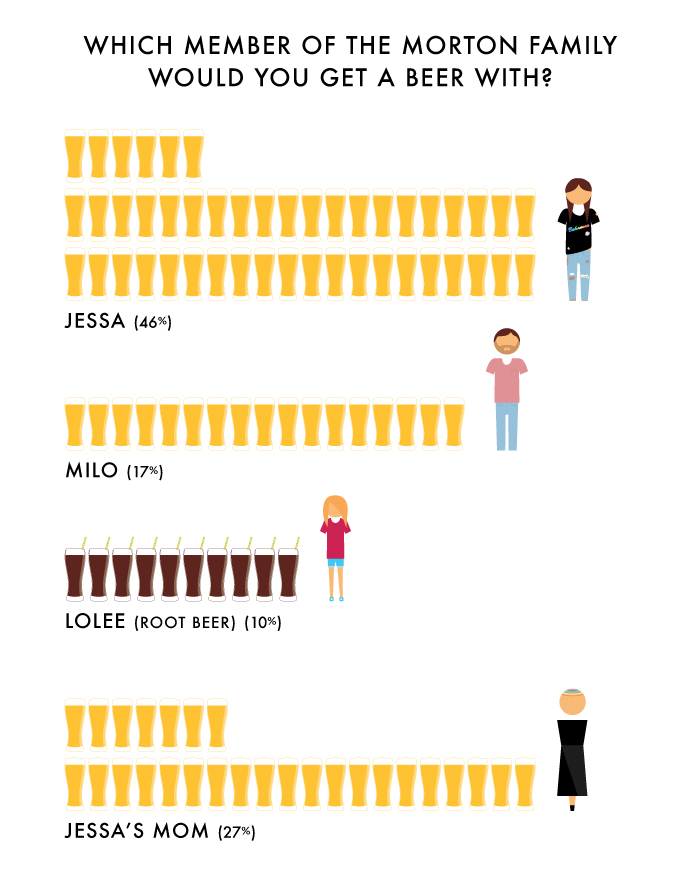 WHICH MEMBER OF THE MORTON FAMILY WOULD YOU GET A BEER WITH?

JESSA (46%)

MILO (17%)

LOLEE (ROOT BEER) (10%)

JESSA'S MOM (27%)