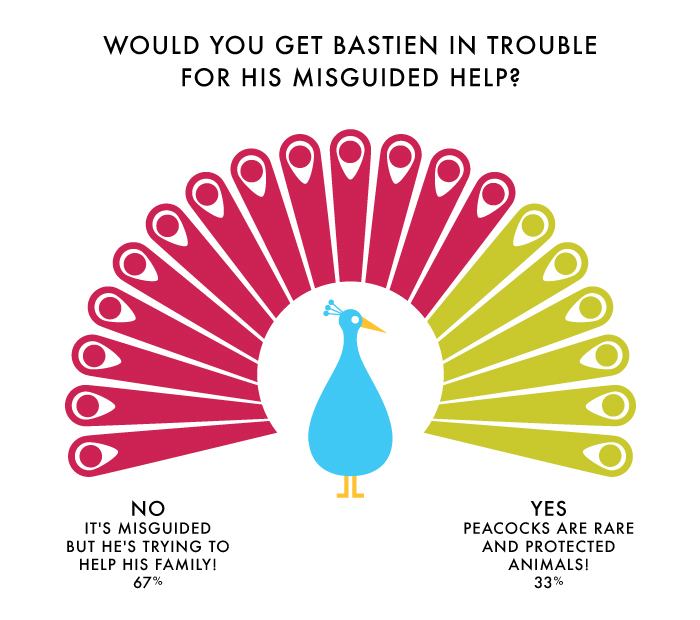 WOULD YOU GET BASTIEN IN TROUBLE FOR HIS MISGUIDED HELP?

NO
IT'S MISGUIDED BUT HE'S TRYING TO HELP HIS FAMILY!
67%

YES
PEACOCKS ARE RARE AND PROTECTED ANIMALS!
33%