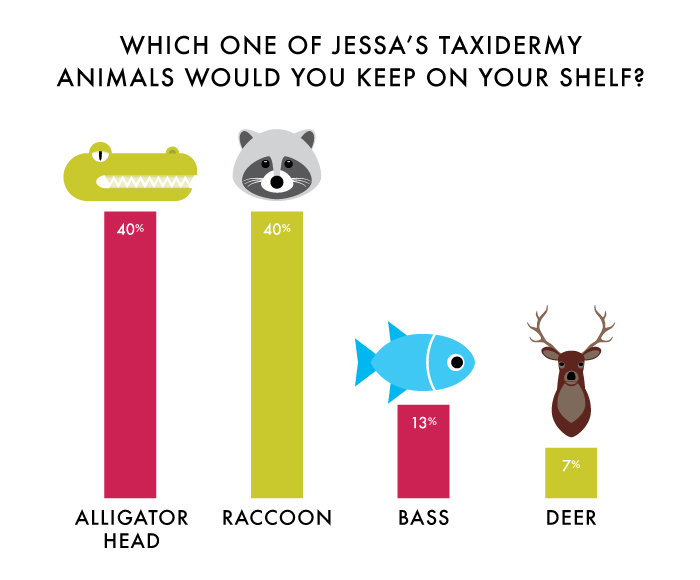 WHICH ONE OF JESSA'S TAXIDERMY ANIMALS WOULD YOU KEEP ON YOUR SHELF?

40%

40%

13%

7%

ALLIGATOR HEAD

RACCOON

BASS

DEER