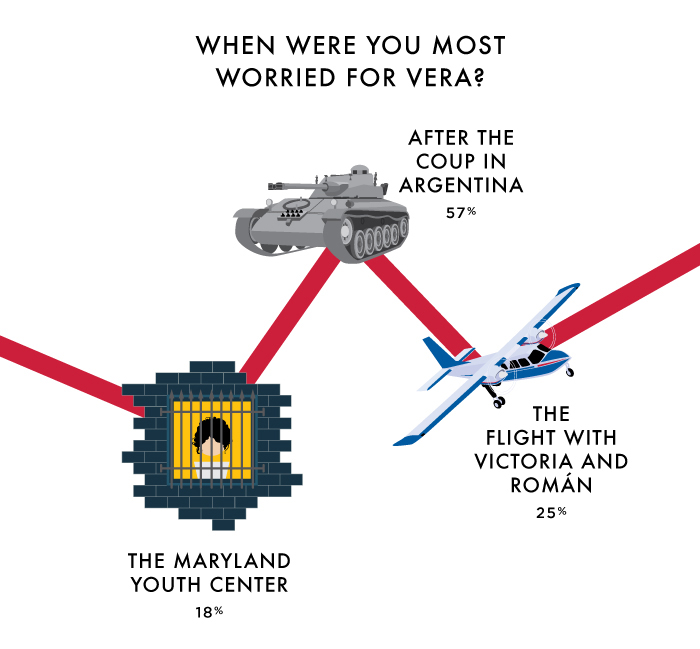 WHEN WERE YOU MOST WORRIED FOR VERA?

AFTER THE COUP IN ARGENTINA
57%

THE FLIGHT WITH VICTORIA AND ROMÁN
25%

THE MARYLAND YOUTH CENTER
18%