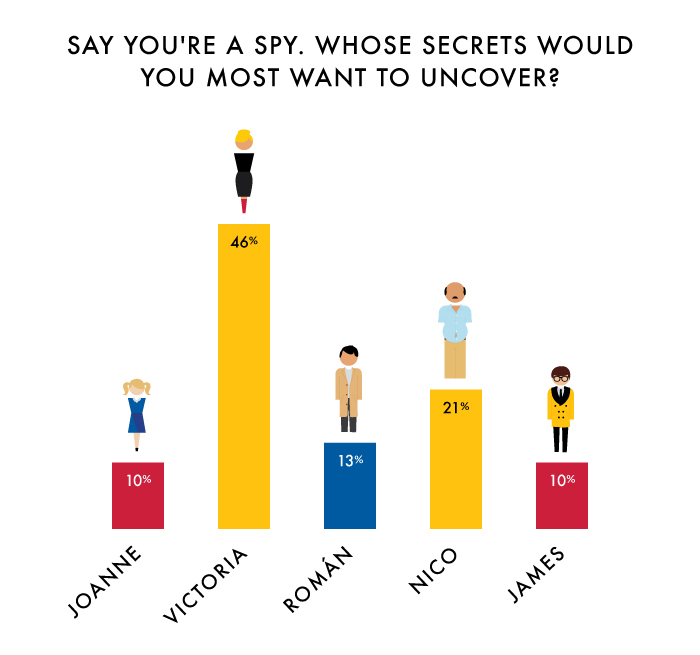 SAY YOU'RE A SPY. WHOSE SECRETS WOULD YOU MOST WANT TO UNCOVER?

10%
46%
13%
21%
10%

JOANNE
VICTORIA
ROMÁN
NICO
JAMES